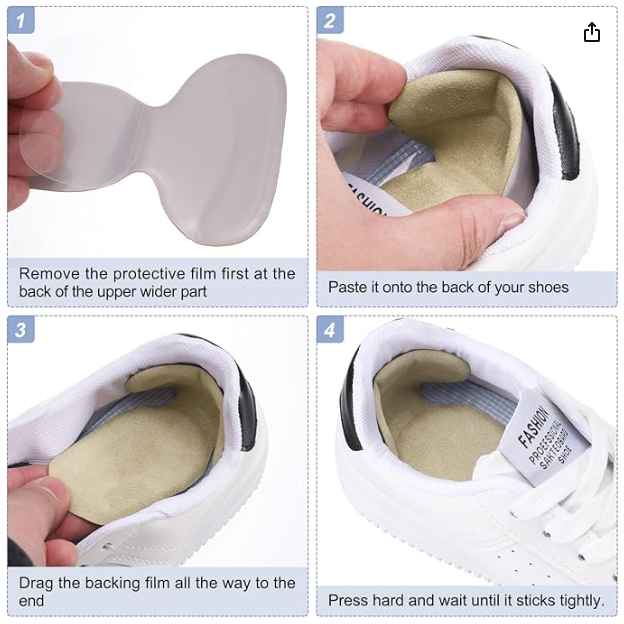 1

Remove the protective film first at the back of the upper wider part

2

FASHION

Paste it onto the back of your shoes

3

Drag the backing film all the way to the end

4

FASHION
PROFESSIONAL
SAKTEOBARD
SHOE

Press hard and wait until it sticks tightly.