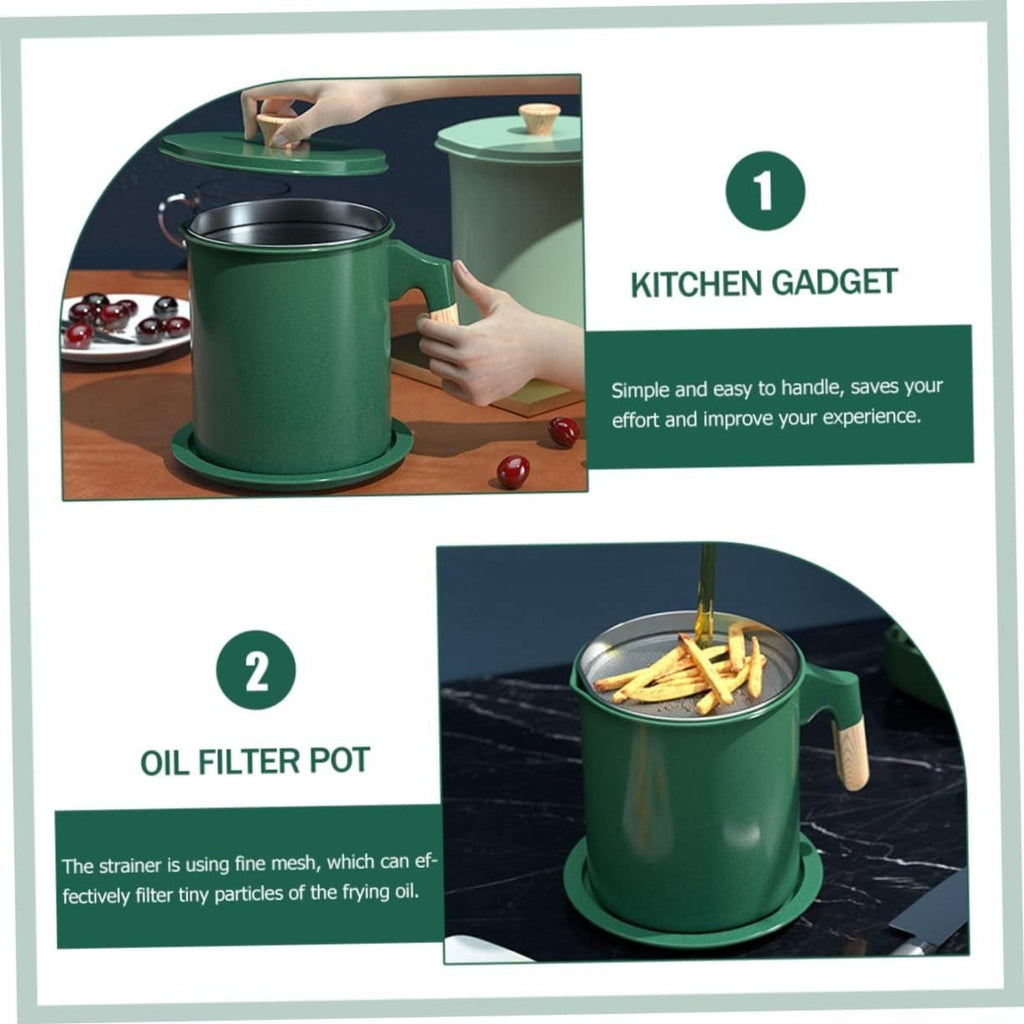 1

KITCHEN GADGET

Simple and easy to handle, saves your effort and improve your experience.

2

OIL FILTER POT

The strainer is using fine mesh, which can effectively filter tiny particles of the frying oil.